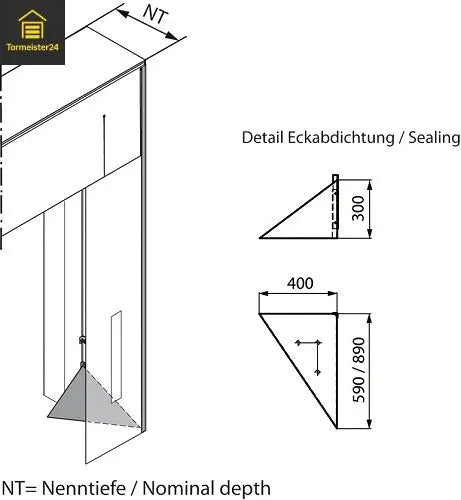 Tormeister24

NT

Detail Eckabdichtung / Sealing

300

400

590 / 890

NT= Nenntiefe / Nominal depth